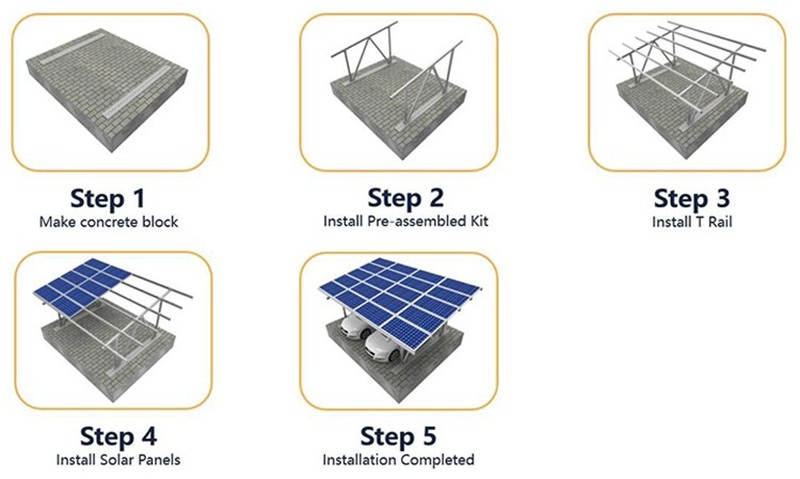 Step 1
Make concrete block

Step 2
Install Pre-assembled Kit

Step 3
Install T Rail

Step 4
Install Solar Panels

Step 5
Installation Completed